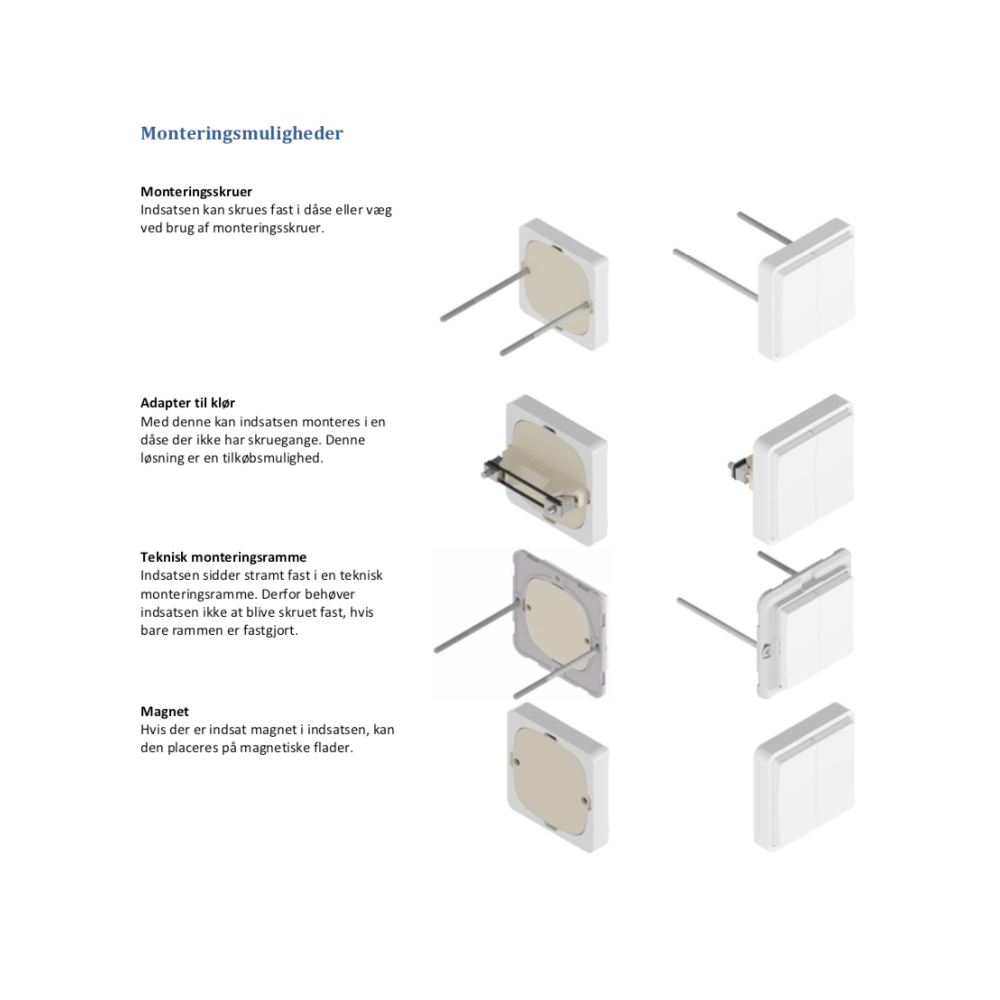 Monteringsmuligheder

Monteringsskruer
Indsatsen kan skrues fast i dåse eller væg ved brug af monteringsskruer.

Adapter til klør
Med denne kan indsatsen monteres i en dåse der ikke har skruegange. Denne løsning er en tilkøbsmulighed.

Teknisk monteringsramme
Indsatsen sidder stramt fast i en teknisk monteringsramme. Derfor behøver indsatsen ikke at blive skruet fast, hvis bare rammen er fastgjort.

Magnet
Hvis der er indsat magnet i indsatsen, kan den placeres på magnetiske flader.