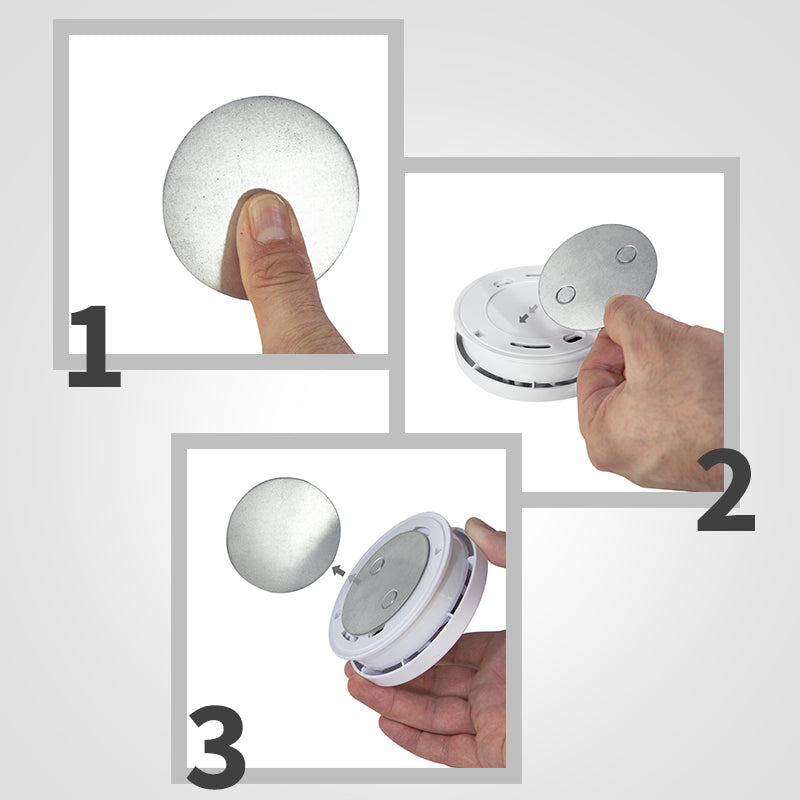 1

2

3