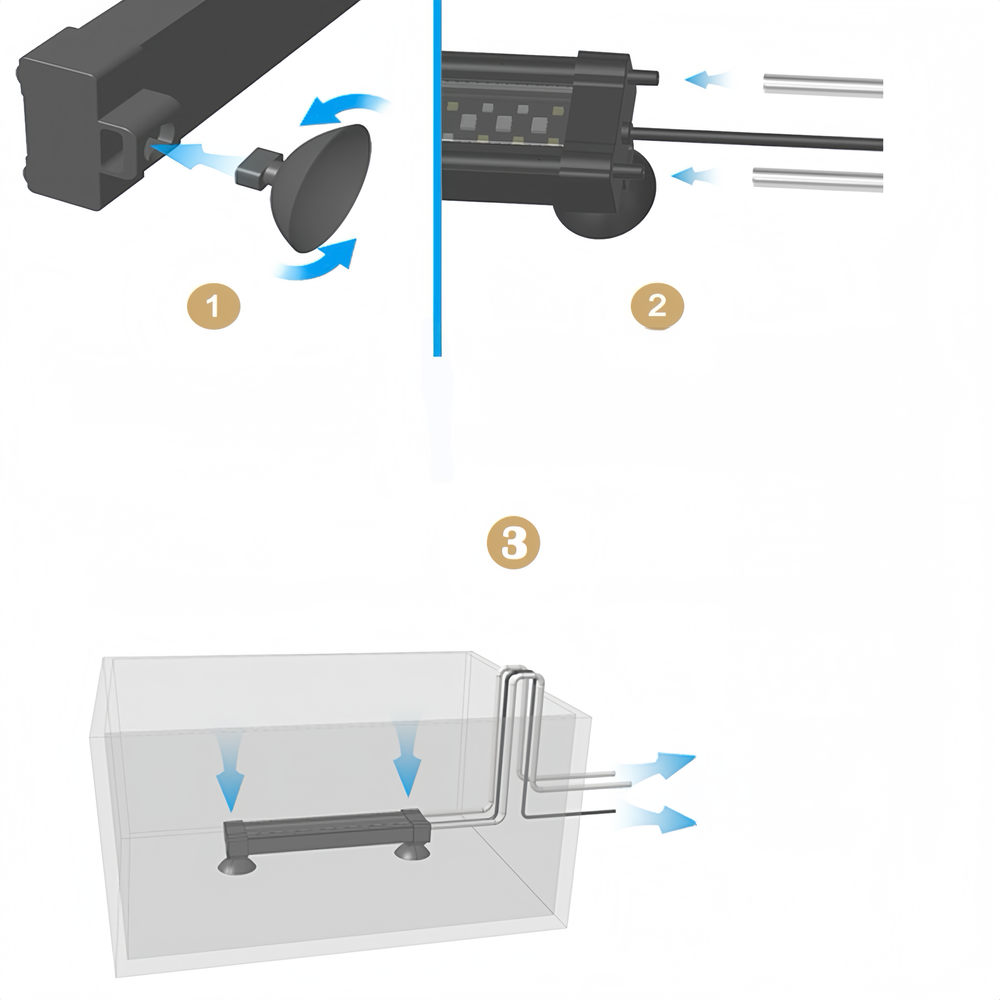 1

2

3