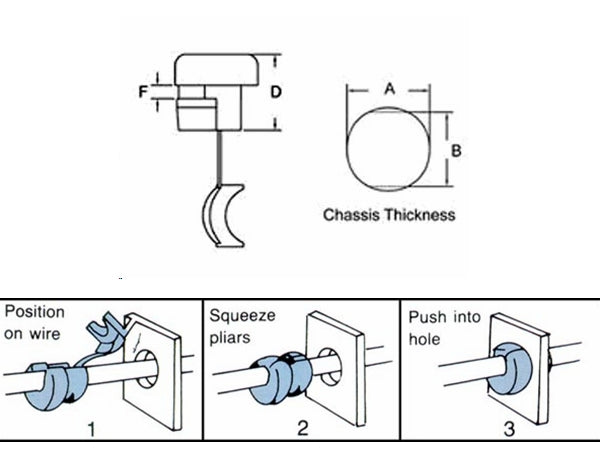 F

D

A

B

Chassis Thickness

Position on wire

1

Squeeze pliars

2

Push into hole

3