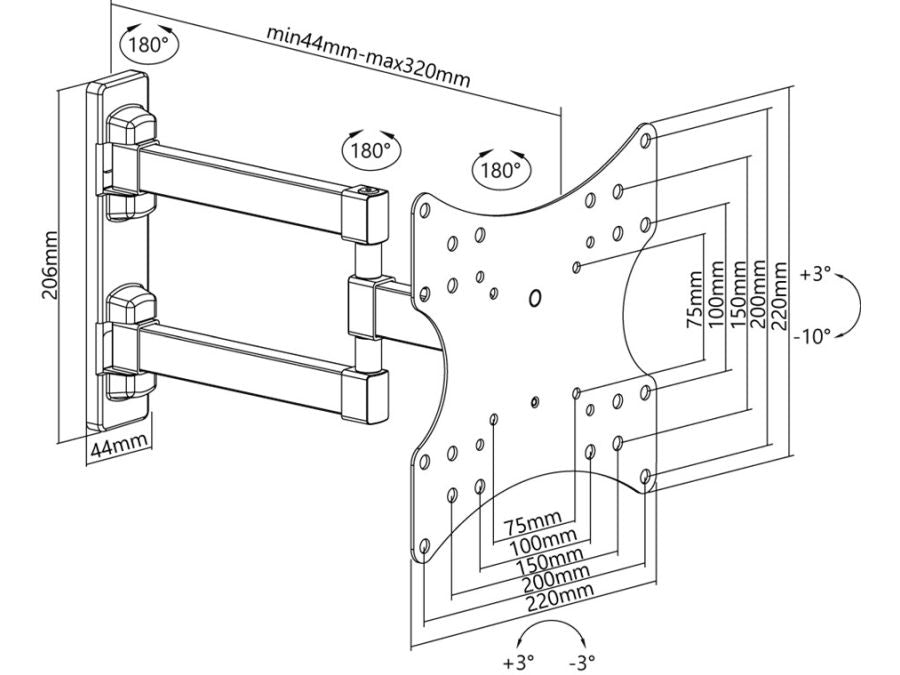 180°

min44mm-max320mm

180°

180°

206mm

44mm

75mm
100mm
150mm
200mm
220mm

+3°

-10°

75mm
100mm
150mm
200mm
220mm

+3°
-3°