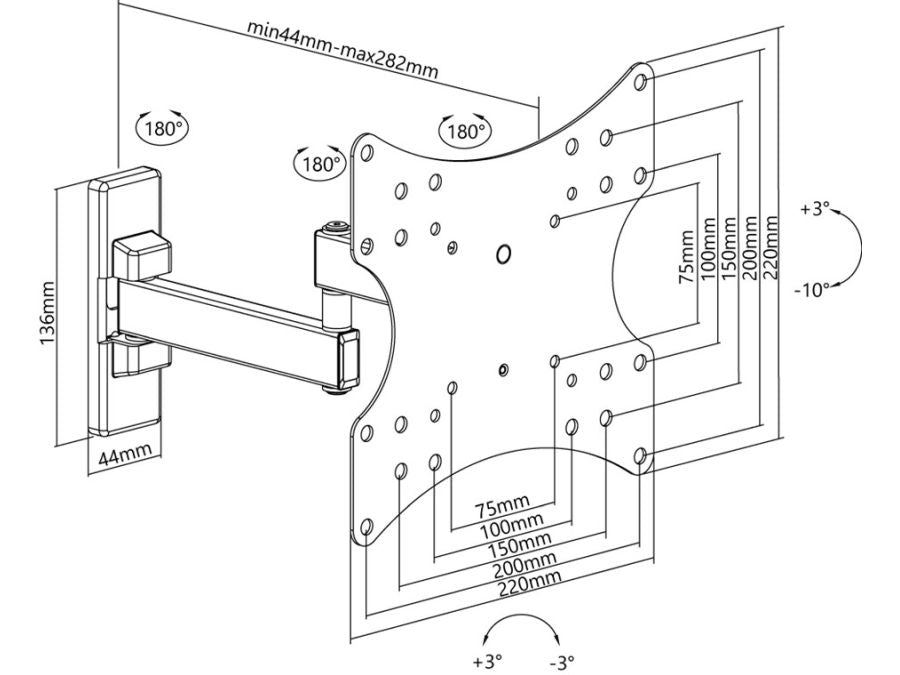 min44mm-max282mm

180°

180°

180°

136mm

44mm

75mm
100mm
150mm
200mm
220mm

+3°

-10°

75mm
100mm
150mm
200mm
220mm

+3°

-3°