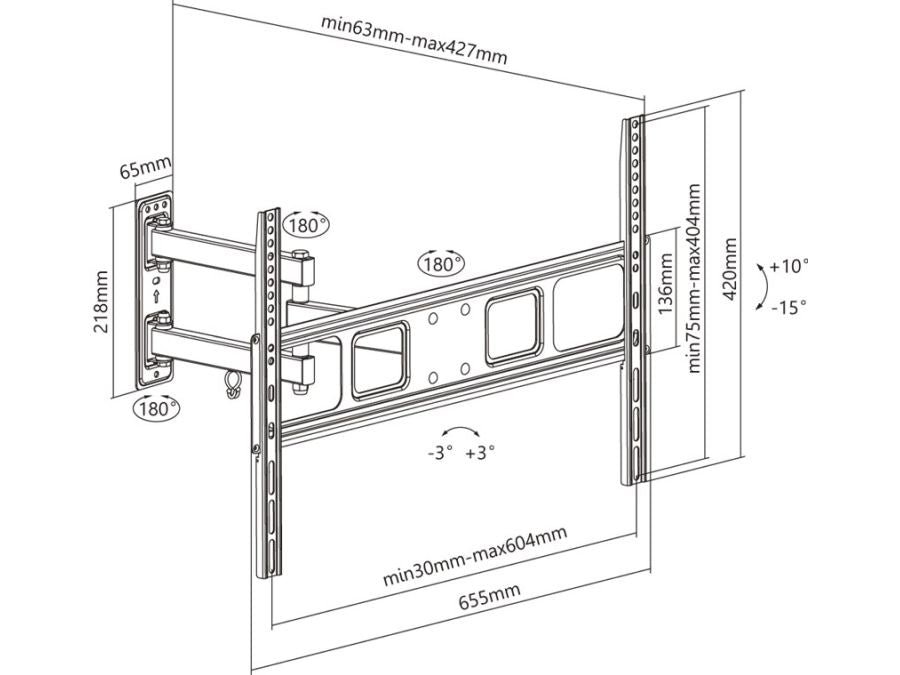 min63mm-max427mm

65mm

180°

180°

218mm

180°

136mm

min75mm-max404mm

420mm

+10°

-15°

-3°

+3°

min30mm-max604mm

655mm