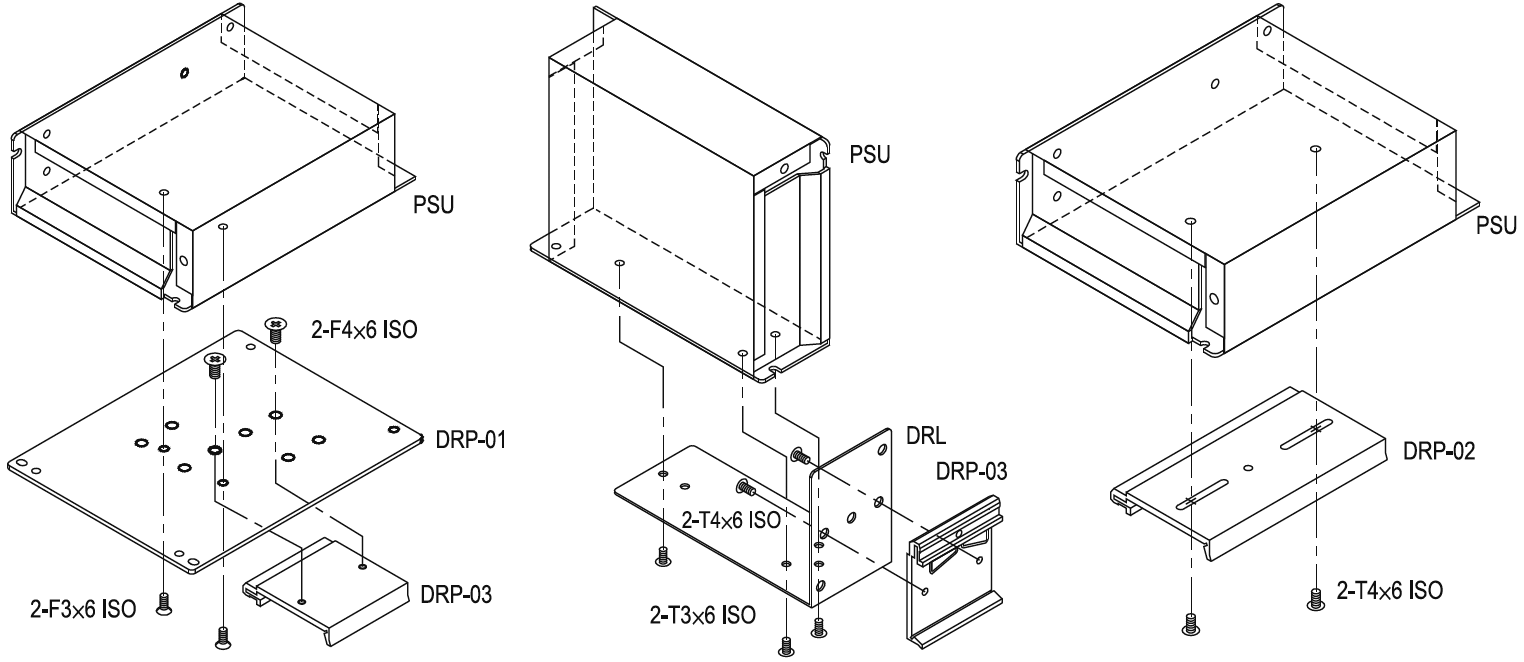 PSU
2-F4×6 ISO
DRP-01
2-F3×6 ISO
DRP-03

PSU
DRL
DRP-03
2-T4×6 ISO
2-T3×6 ISO

PSU
DRP-02
2-T4×6 ISO