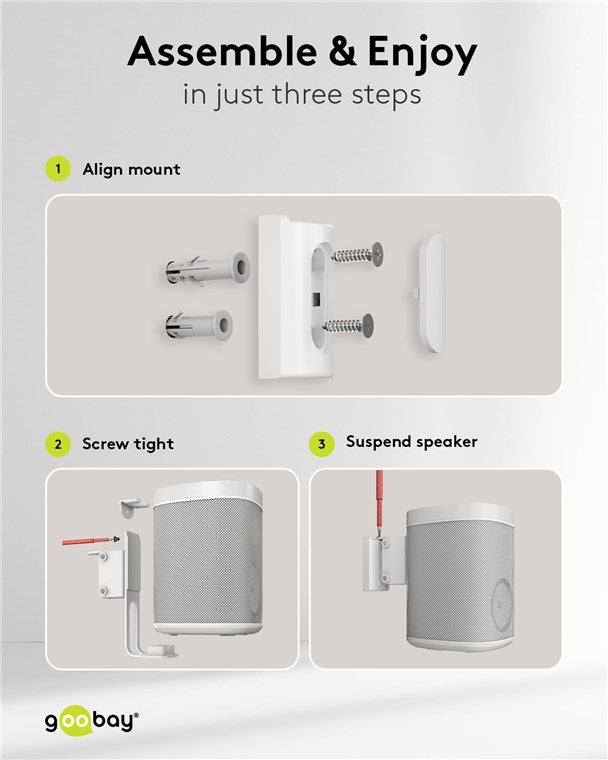 Assemble & Enjoy

in just three steps

1 Align mount

2 Screw tight

3 Suspend speaker

goobay®