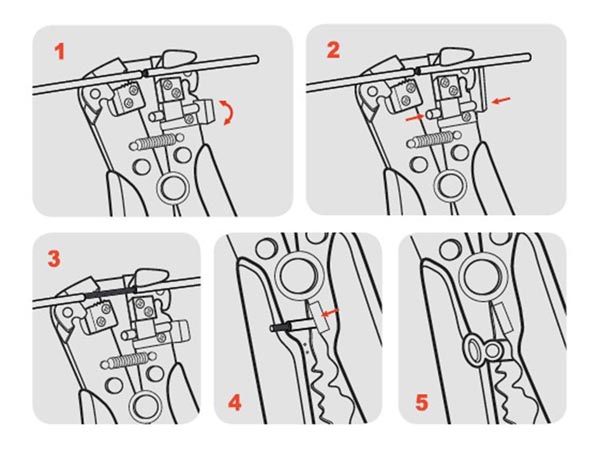 1

2

3

4

5