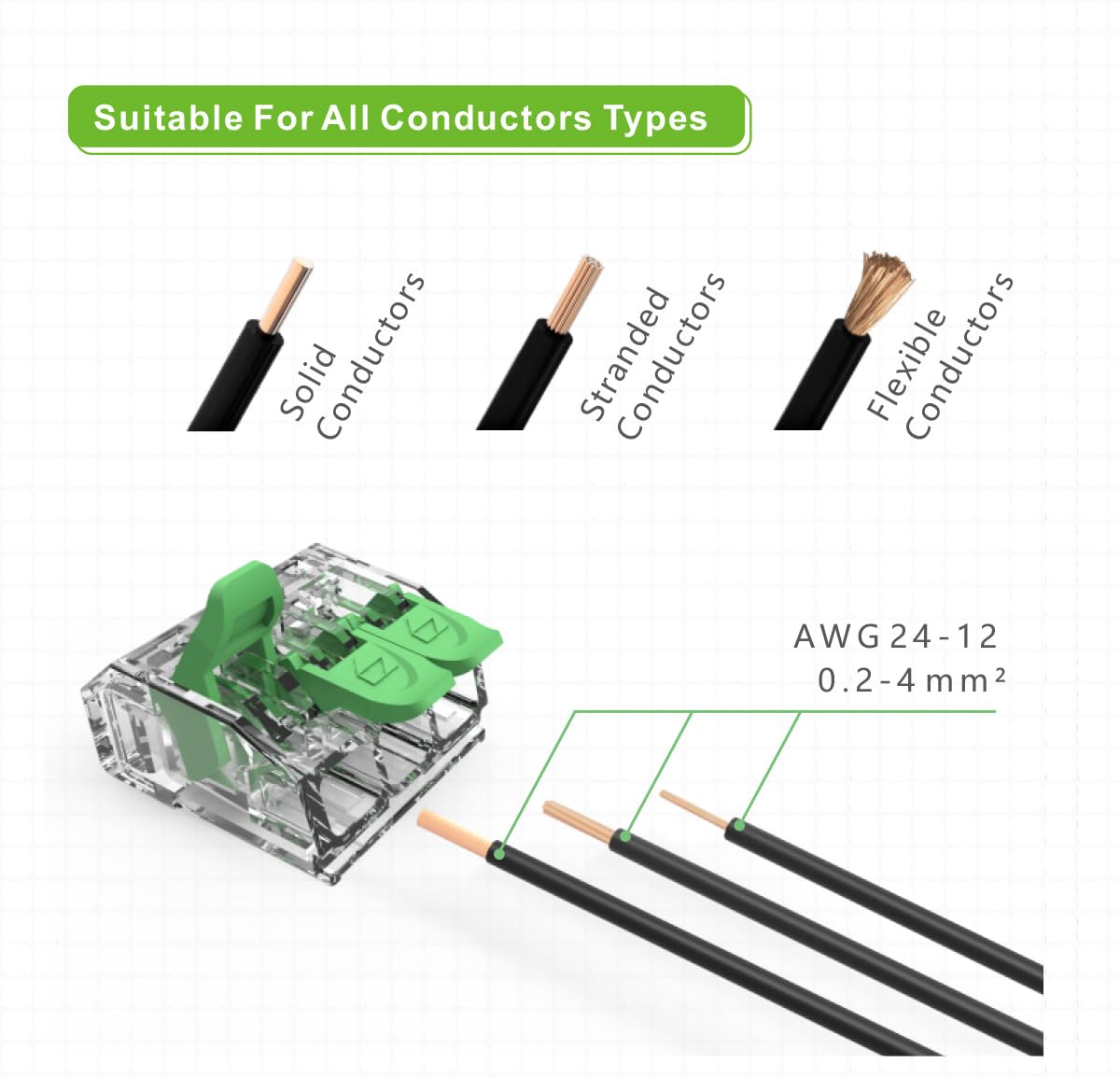 Suitable For All Conductors Types

Solid Conductors

Stranded Conductors

Flexible Conductors

AWG 24-12
0.2-4 mm²