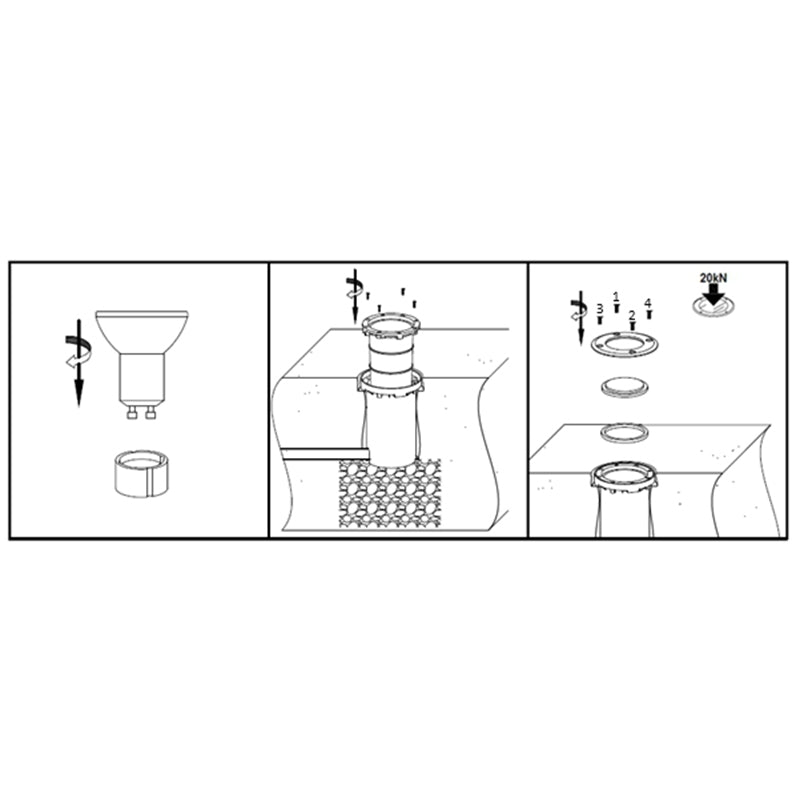 3
1
2
4
20kN