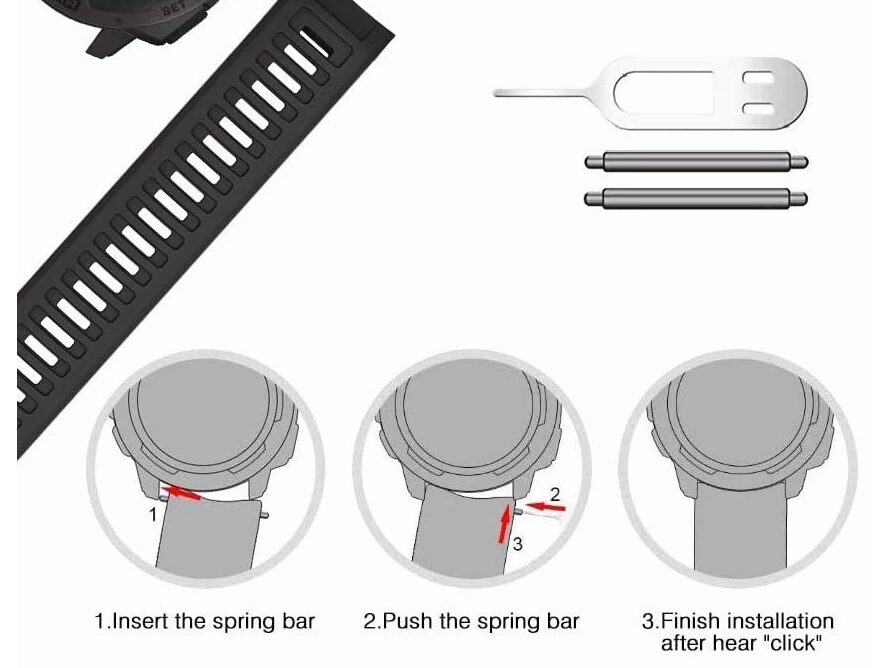 SET

1

2

3

1.Insert the spring bar

2.Push the spring bar

3.Finish installation after hear "click"