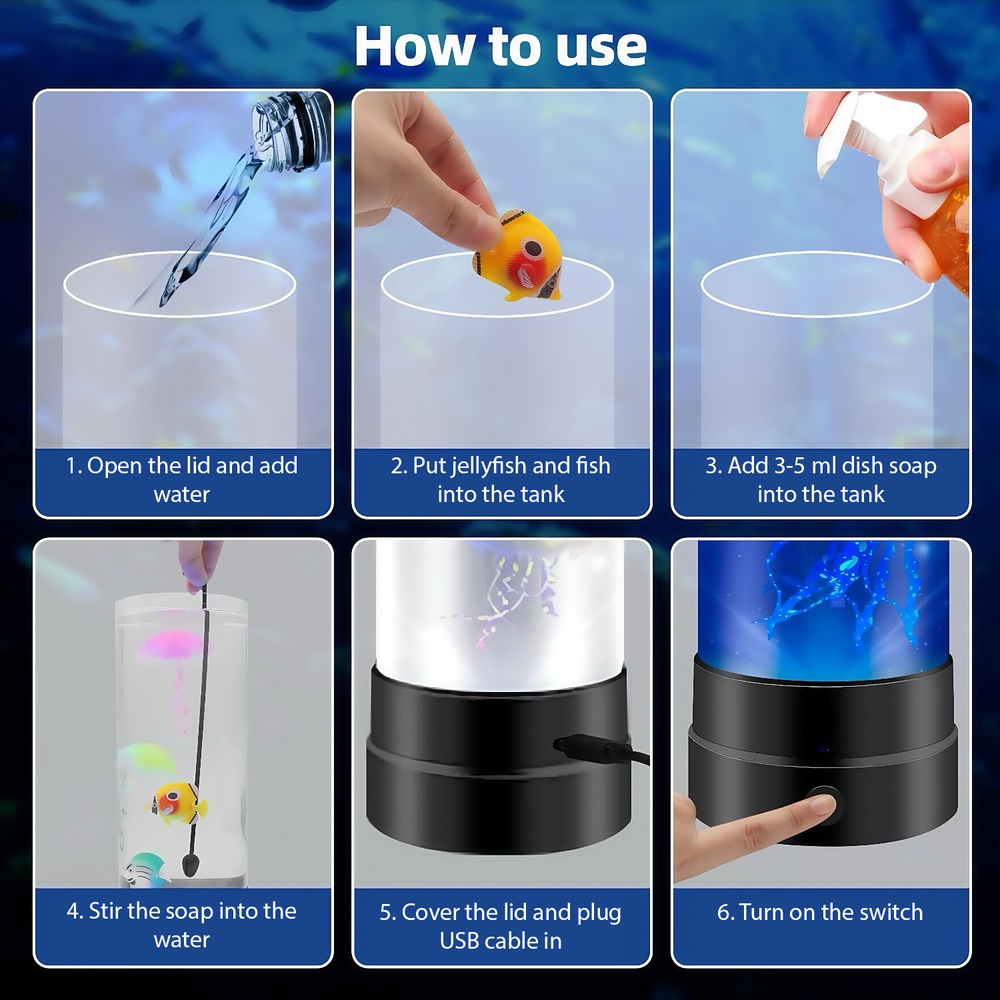 How to use

1. Open the lid and add water

2. Put jellyfish and fish into the tank

3. Add 3-5 ml dish soap into the tank

4. Stir the soap into the water

5. Cover the lid and plug USB cable in

6. Turn on the switch