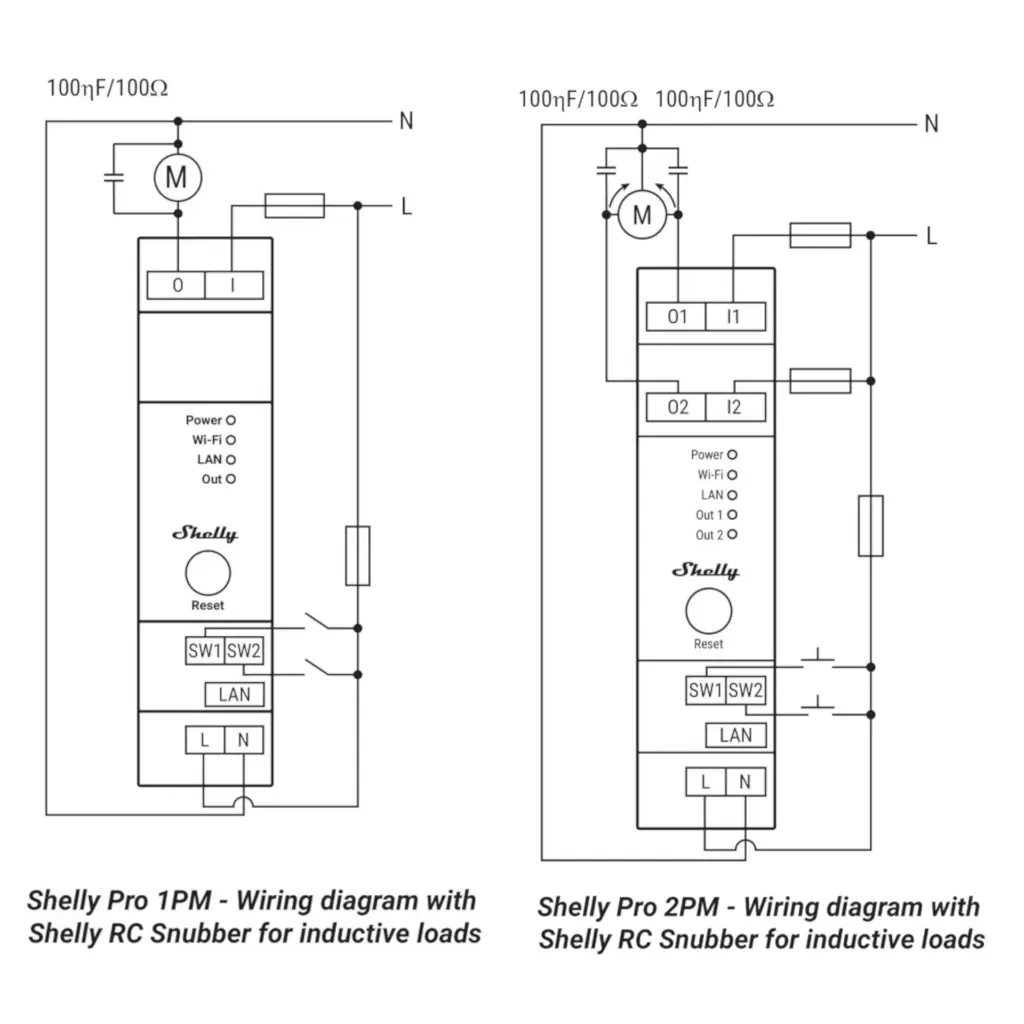 100ηF/100Ω

N

M

L

O I

Power
Wi-Fi
LAN
Out

Shelly

Reset

SW1 SW2

LAN

L N

Shelly Pro 1PM - Wiring diagram with Shelly RC Snubber for inductive loads

100ηF/100Ω 100ηF/100Ω

N

M

L

O1 I1

O2 I2

Power
Wi-Fi
LAN
Out 1
Out 2

Shelly

Reset

SW1 SW2

LAN

L N

Shelly Pro 2PM - Wiring diagram with Shelly RC Snubber for inductive loads